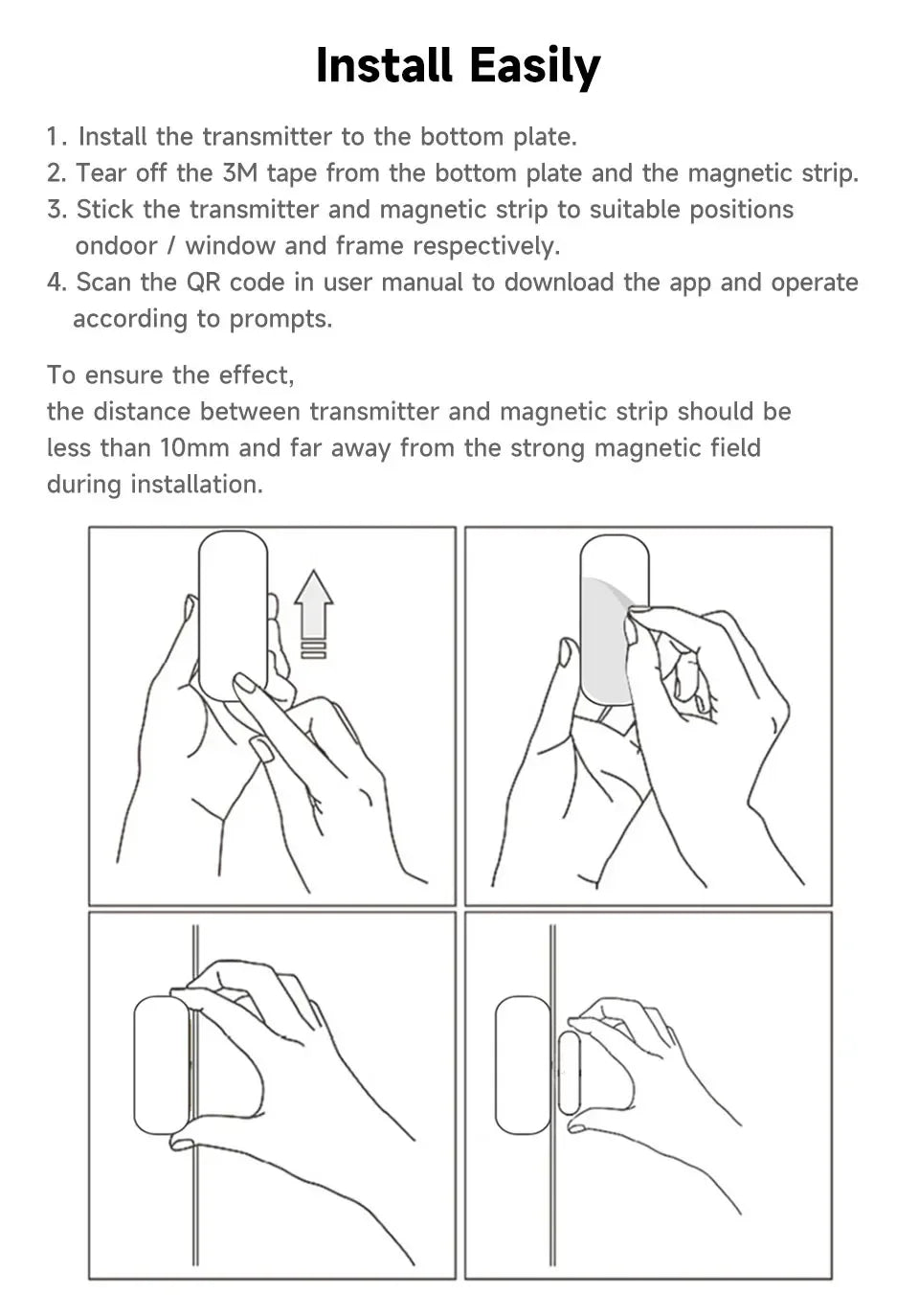 Install Easily

1. Install the transmitter to the bottom plate.
2. Tear off the 3M tape from the bottom plate and the magnetic strip.
3. Stick the transmitter and magnetic strip to suitable positions ondoor / window and frame respectively.
4. Scan the QR code in user manual to download the app and operate according to prompts.

To ensure the effect,
the distance between transmitter and magnetic strip should be less than 10mm and far away from the strong magnetic field during installation.