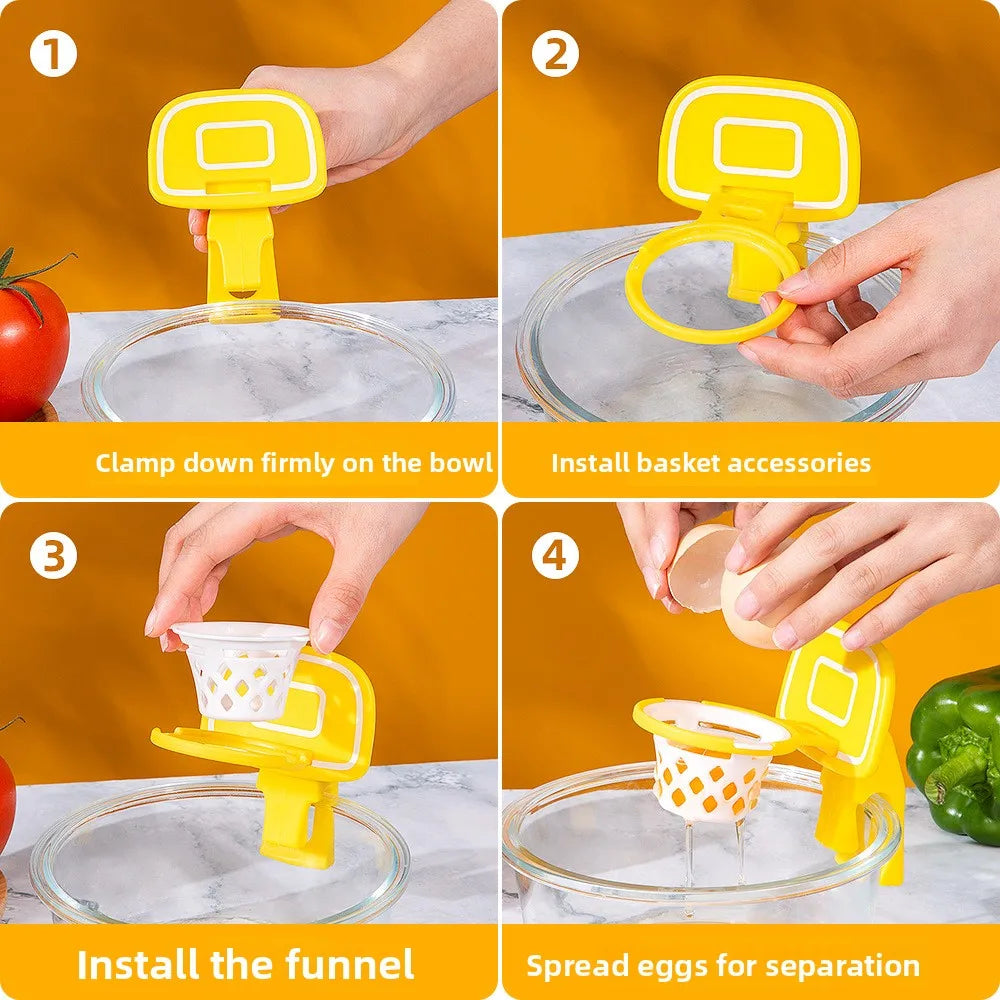 1

Clamp down firmly on the bowl

2

Install basket accessories

3

Install the funnel

4

Spread eggs for separation