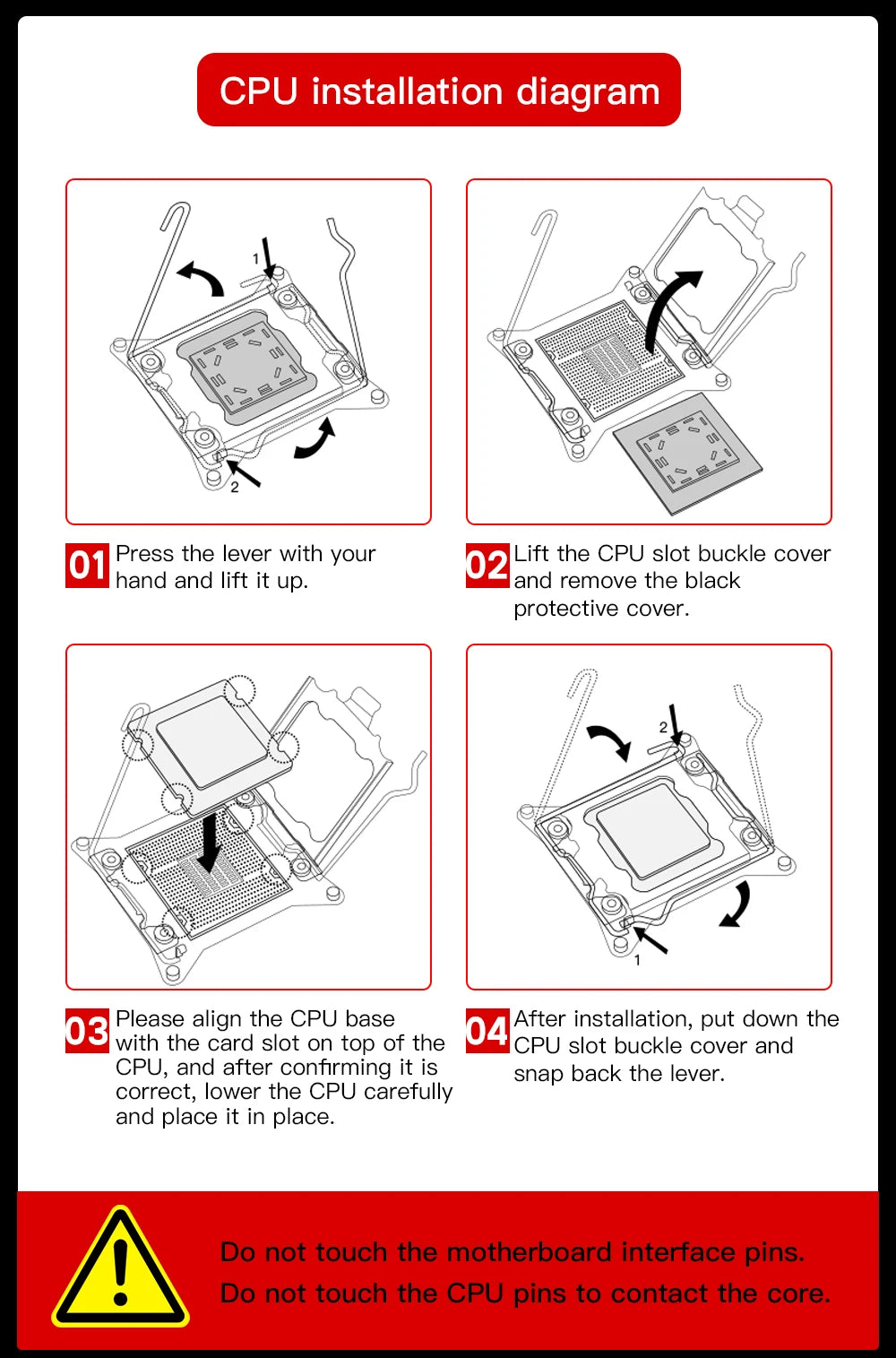 CPU installation diagram

1

2

01 Press the lever with your hand and lift it up.

02 Lift the CPU slot buckle cover and remove the black protective cover.

2

1

03 Please align the CPU base with the card slot on top of the CPU, and after confirming it is correct, lower the CPU carefully and place it in place.

04 After installation, put down the CPU slot buckle cover and snap back the lever.

Do not touch the motherboard interface pins.
Do not touch the CPU pins to contact the core.