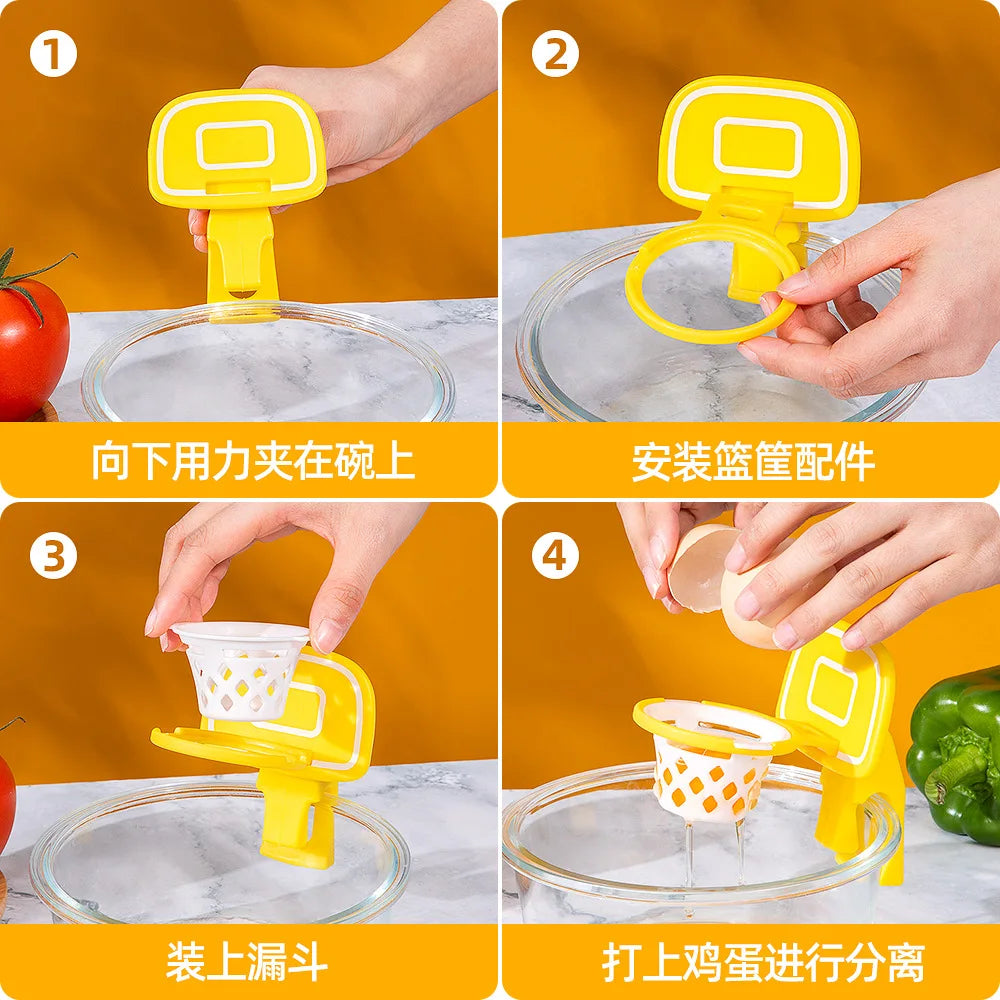 1
向下用力夹在碗上

2
安装篮筐配件

3
装上漏斗

4
打上鸡蛋进行分离