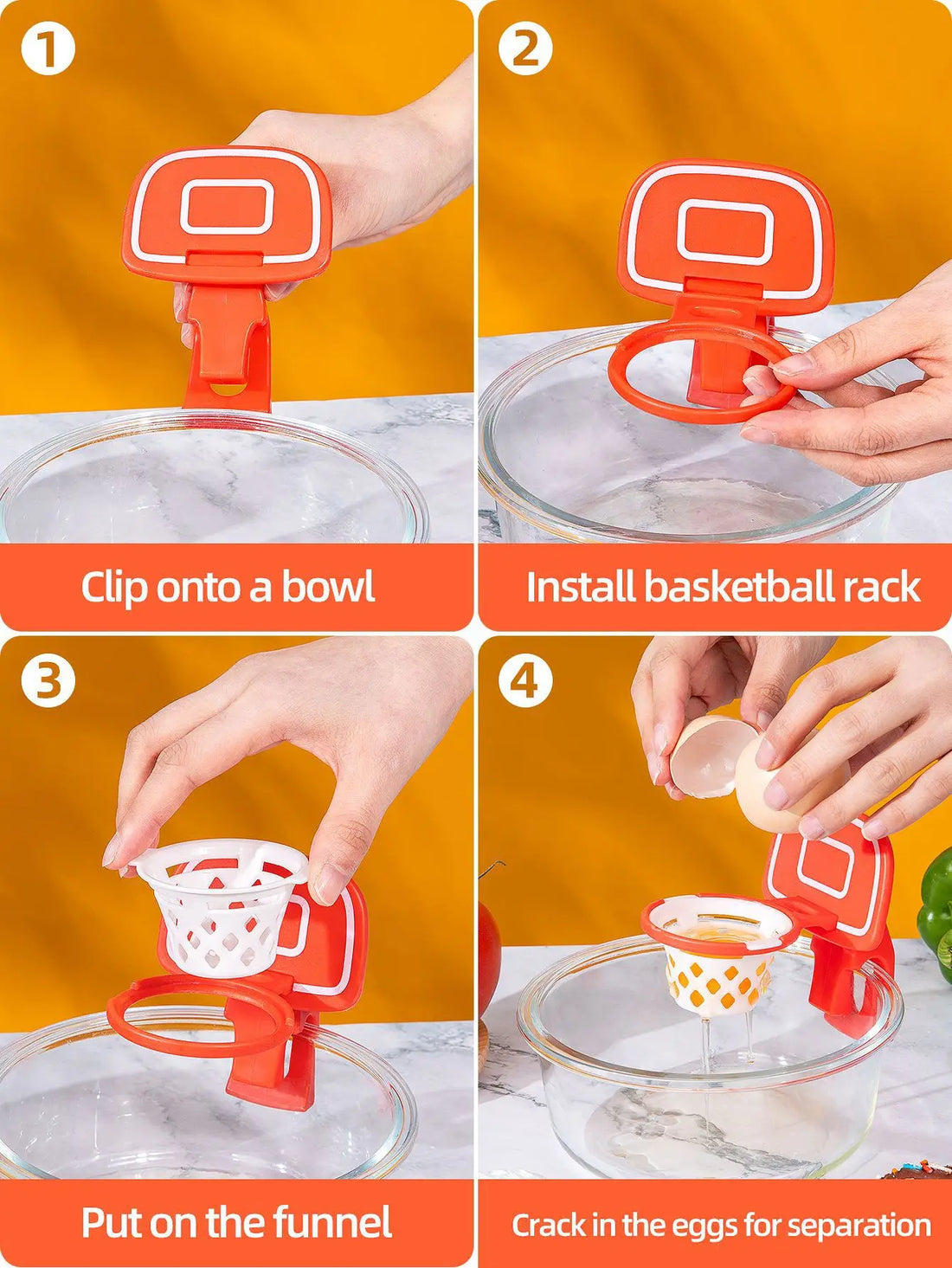 1

Clip onto a bowl

2

Install basketball rack

3

Put on the funnel

4

Crack in the eggs for separation