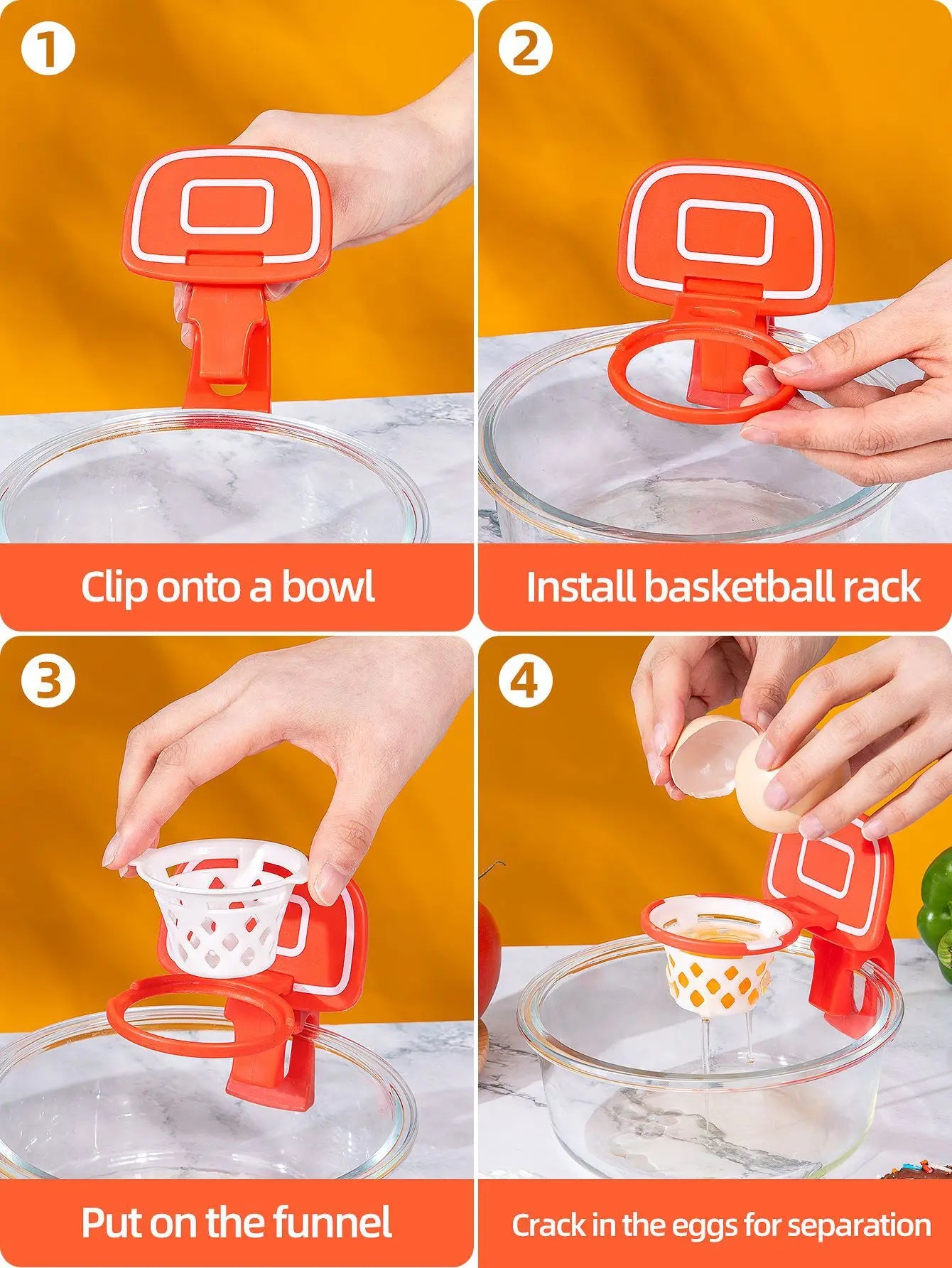 1
Clip onto a bowl

2
Install basketball rack

3
Put on the funnel

4
Crack in the eggs for separation