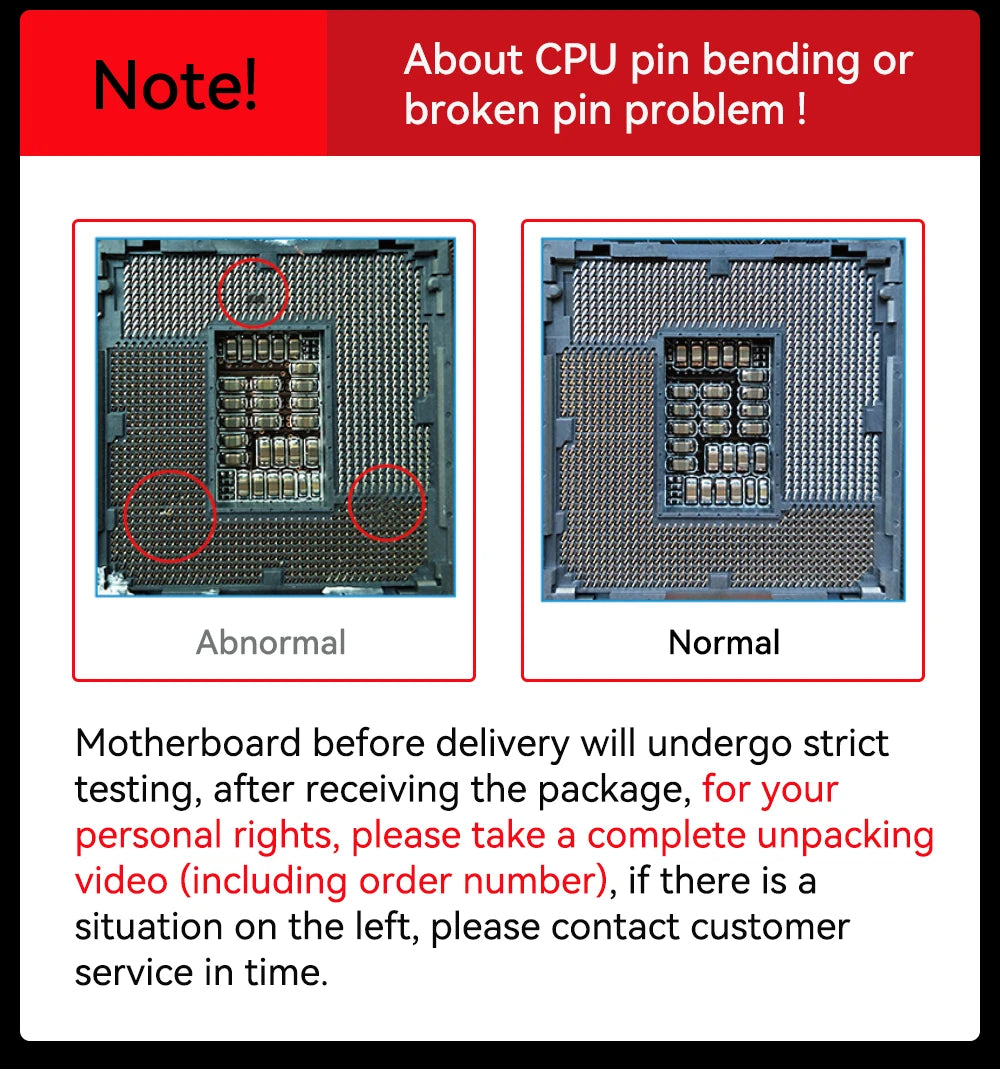 Note!

About CPU pin bending or broken pin problem !

Abnormal

Normal

Motherboard before delivery will undergo strict testing, after receiving the package, for your personal rights, please take a complete unpacking video (including order number), if there is a situation on the left, please contact customer service in time.