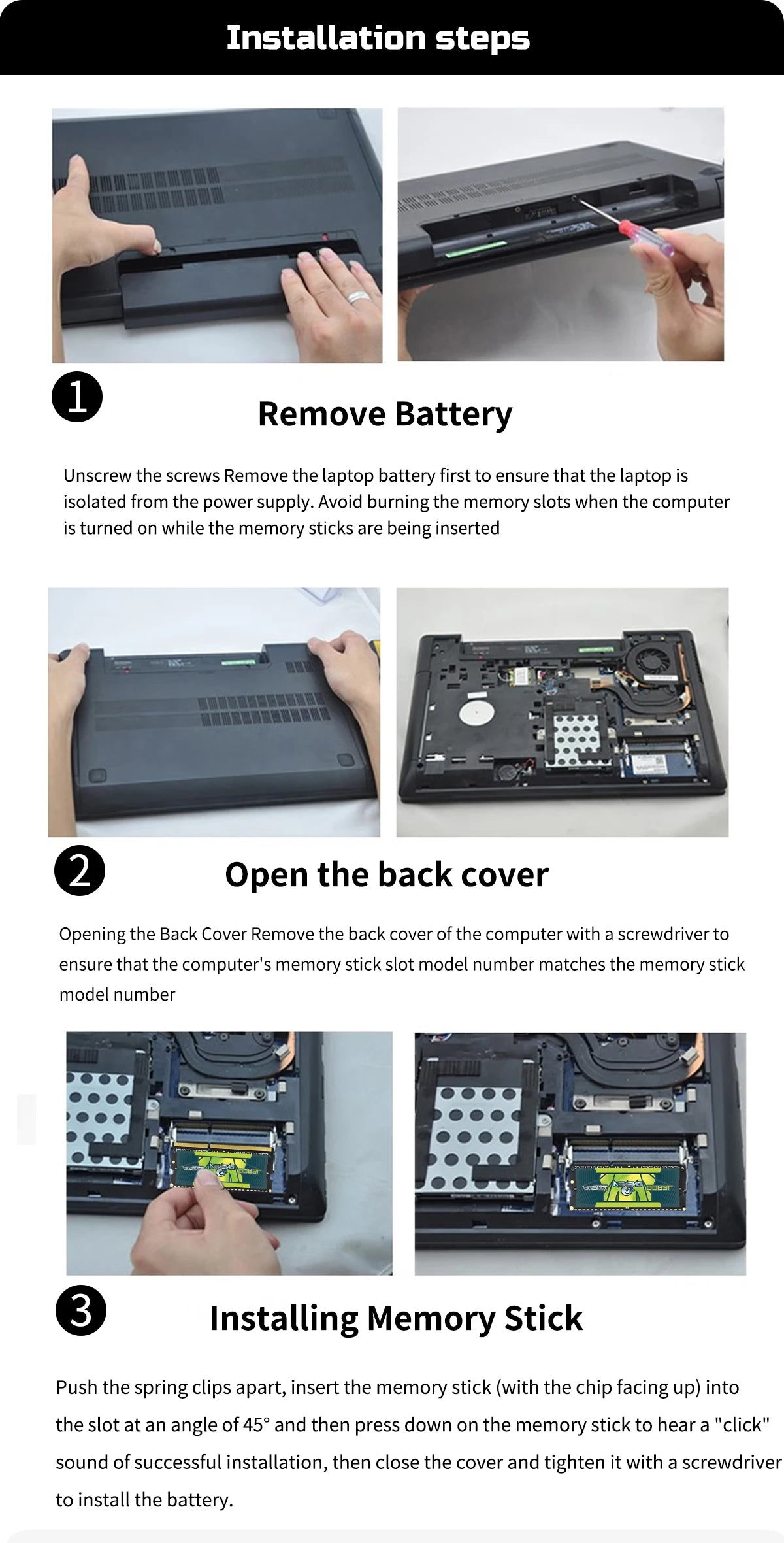 Installation steps

1

Remove Battery

Unscrew the screws Remove the laptop battery first to ensure that the laptop is isolated from the power supply. Avoid burning the memory slots when the computer is turned on while the memory sticks are being inserted

2

Open the back cover

Opening the Back Cover Remove the back cover of the computer with a screwdriver to ensure that the computer's memory stick slot model number matches the memory stick model number

3

Installing Memory Stick

Push the spring clips apart, insert the memory stick (with the chip facing up) into the slot at an angle of 45° and then press down on the memory stick to hear a "click" sound of successful installation, then close the cover and tighten it with a screwdriver to install the battery.