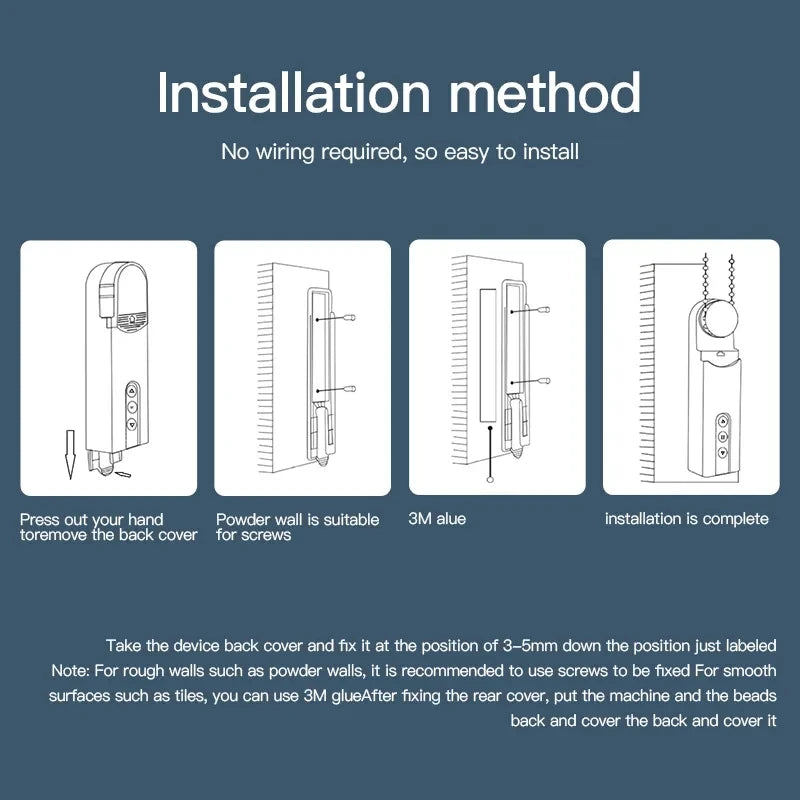 Installation method

No wiring required, so easy to install

Press out your hand toremove the back cover

Powder wall is suitable for screws

3M alue

installation is complete

Take the device back cover and fix it at the position of 3-5mm down the position just labeled
Note: For rough walls such as powder walls, it is recommended to use screws to be fixed For smooth surfaces such as tiles, you can use 3M glueAfter fixing the rear cover, put the machine and the beads back and cover the back and cover it